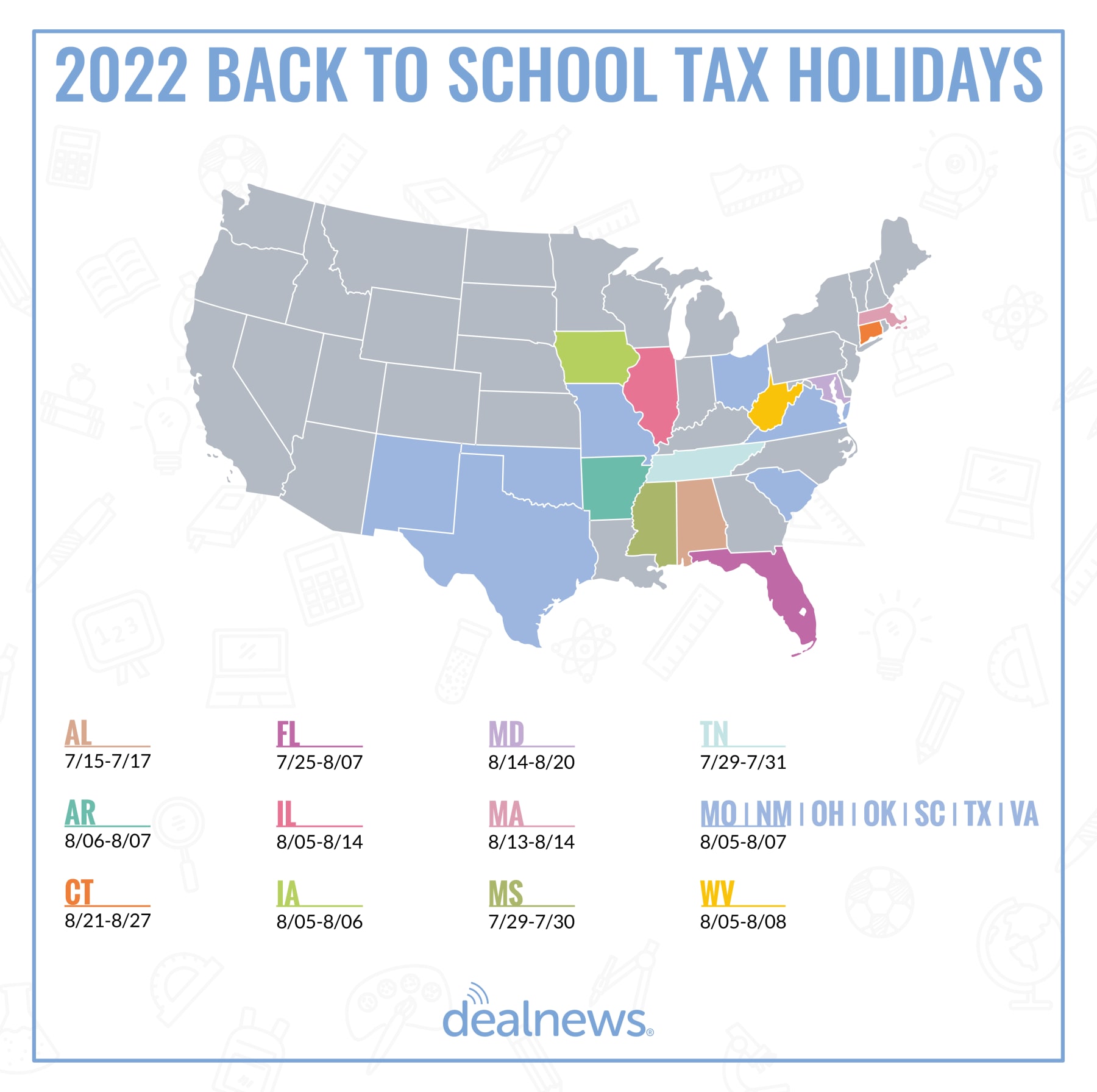 2022 BACK TO SCHOOL TAX HOLIDAYS

AL
7/15-7/17

AR
8/06-8/07

CT
8/21-8/27

FL
7/25-8/07

IL
8/05-8/14

IA
8/05-8/06

MD
8/14-8/20

MA
8/13-8/14

MS
7/29-7/30

TN
7/29-7/31

MO | NM | OH | OK | SC | TX | VA
8/05-8/07

WV
8/05-8/08

dealnews®